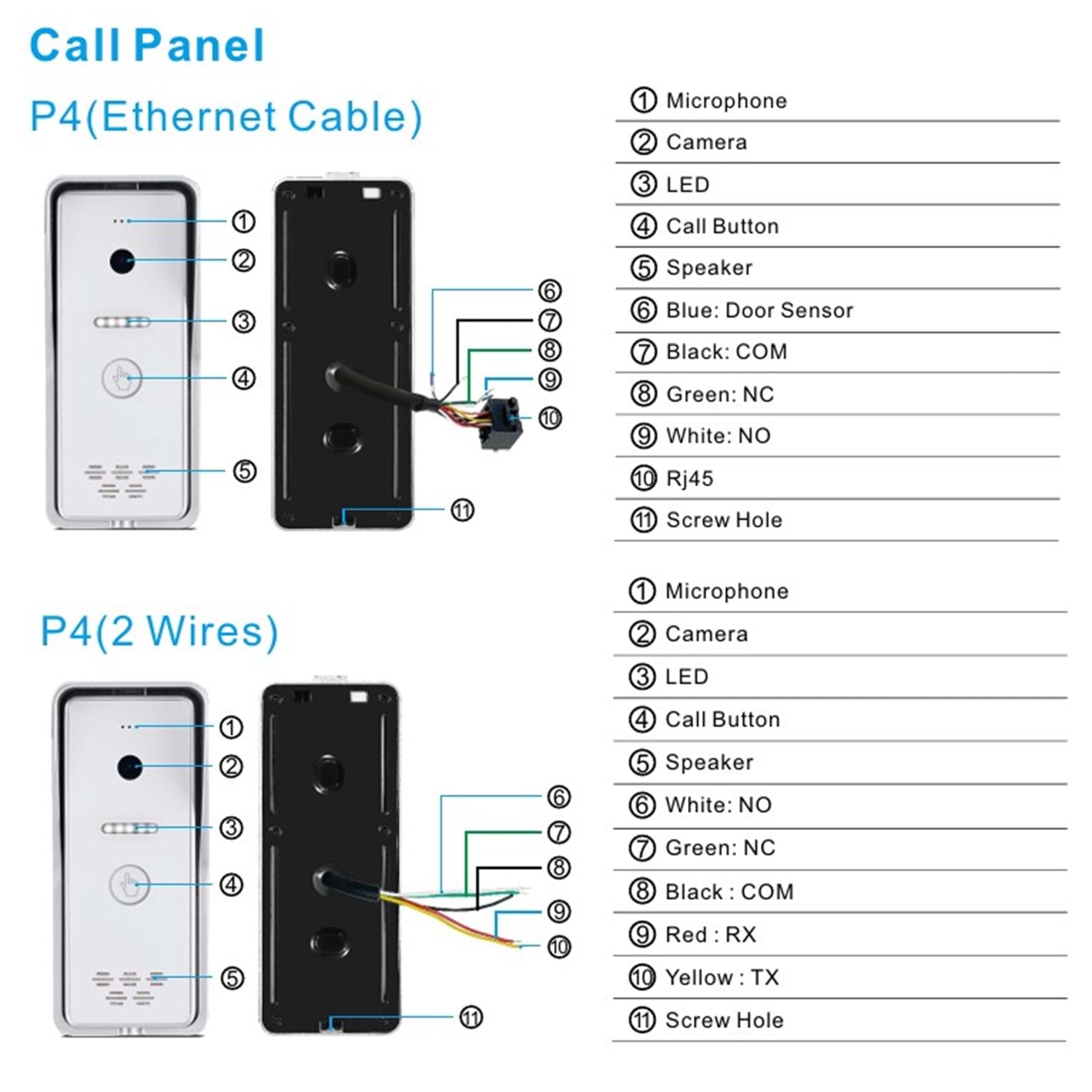 Call Panel

P4(Ethernet Cable)

①
②
③
④
⑤
⑥
⑦
⑧
⑨
⑩
⑪

① Microphone
② Camera
③ LED
④ Call Button
⑤ Speaker
⑥ Blue: Door Sensor
⑦ Black: COM
⑧ Green: NC
⑨ White: NO
⑩ Rj45
⑪ Screw Hole

P4(2 Wires)

①
②
③
④
⑤
⑥
⑦
⑧
⑨
⑩
⑪

① Microphone
② Camera
③ LED
④ Call Button
⑤ Speaker
⑥ White: NO
⑦ Green: NC
⑧ Black : COM
⑨ Red : RX
⑩ Yellow : TX
⑪ Screw Hole