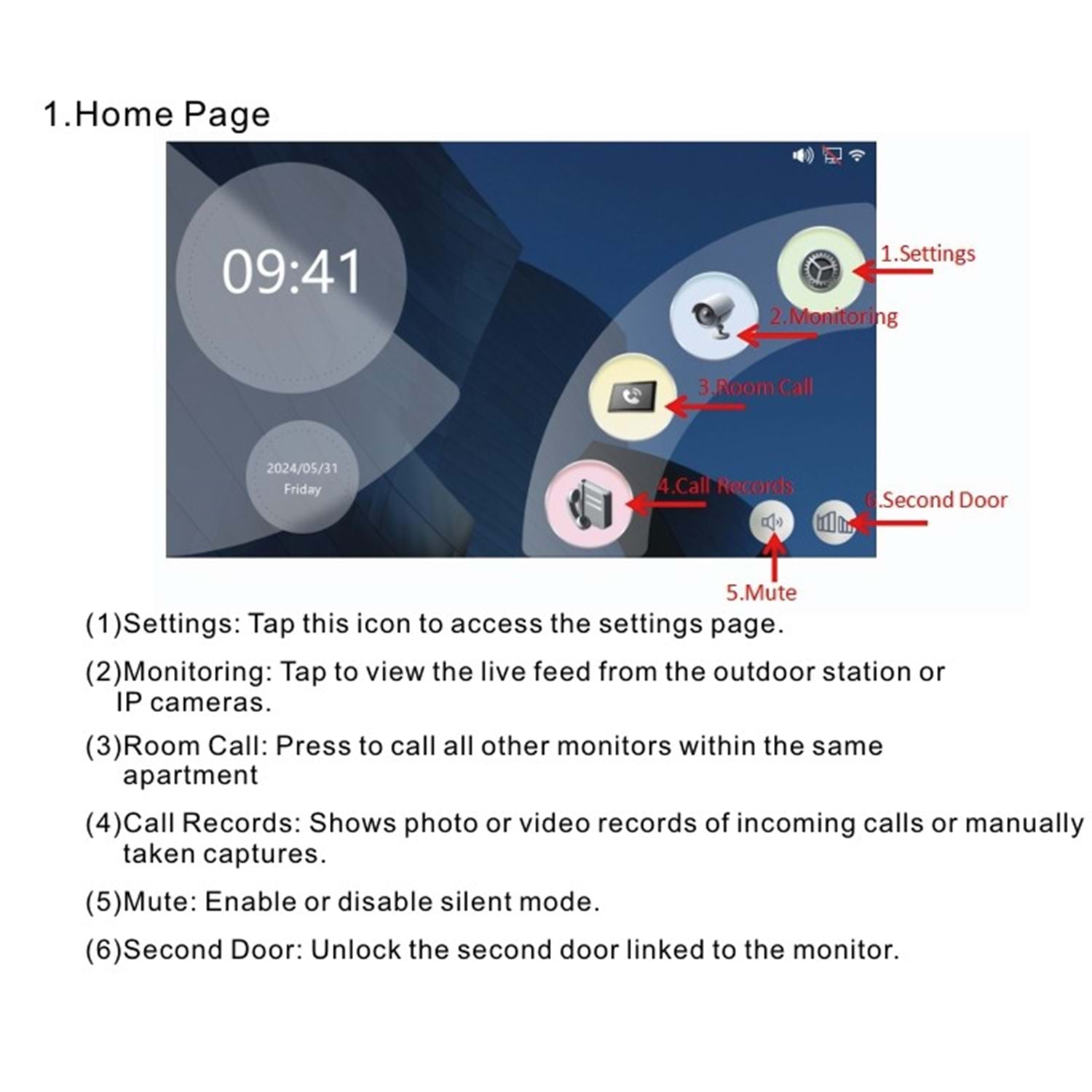 1.Home Page

09:41

2024/05/31
Friday

1.Settings
2.Monitoring
3.Room Call
4.Call Records
6.Second Door
5.Mute

(1)Settings: Tap this icon to access the settings page.

(2)Monitoring: Tap to view the live feed from the outdoor station or IP cameras.

(3)Room Call: Press to call all other monitors within the same apartment

(4)Call Records: Shows photo or video records of incoming calls or manually taken captures.

(5)Mute: Enable or disable silent mode.

(6)Second Door: Unlock the second door linked to the monitor.